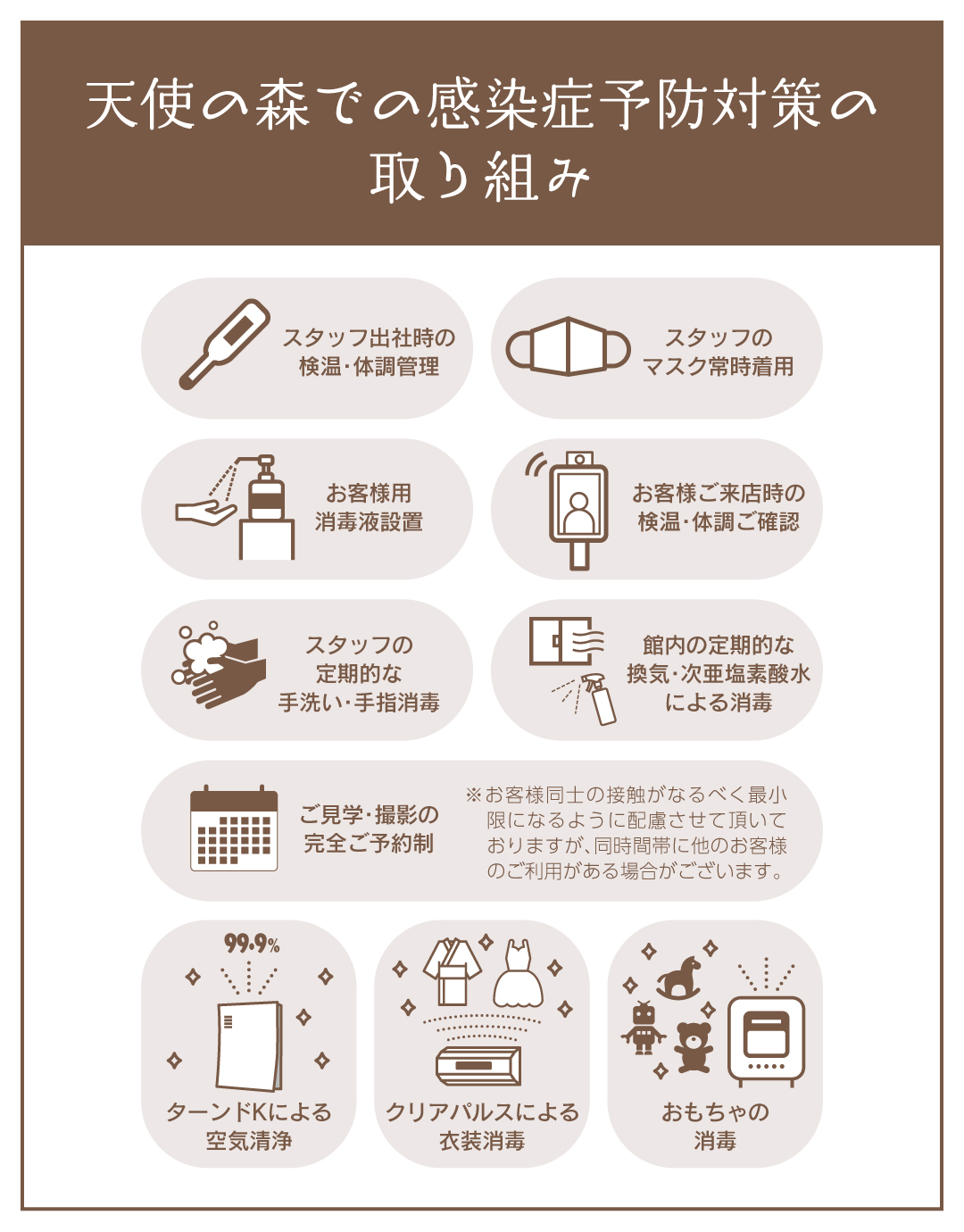 天使の森での感染症予防対策の取り組み

スタッフ出社時の検温・体調管理

スタッフのマスク常時着用

お客様用消毒液設置

お客様ご来店時の検温・体調ご確認

スタッフの定期的な手洗い・手指消毒

館内の定期的な換気・次亜塩素酸水による消毒

ご見学・撮影の完全ご予約制

※お客様同士の接触がなるべく最小限になるように配慮させて頂いておりますが、同時間帯に他のお客様のご利用がある場合がございます。

99.9%

ターンドKによる空気清浄

クリアパルスによる衣装消毒

おもちゃの消毒